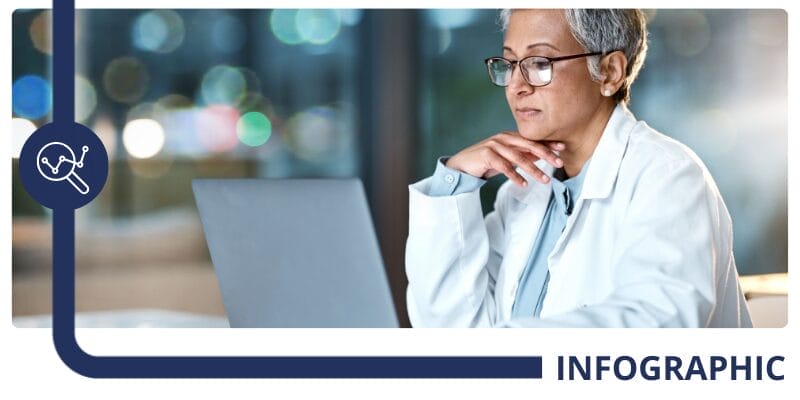 INFOGRAPHIC